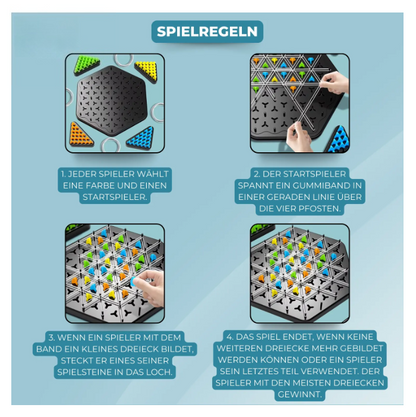 SPIELREGELN

1. JEDER SPIELER WÄHLT EINE FARBE UND EINEN STARTSPIELER.

2. DER STARTSPIELER SPANNT EIN GUMMIBAND IN EINER GERADEN LINIE ÜBER DIE VIER PFOSTEN.

3. WENN EIN SPIELER MIT DEM BAND EIN KLEINES DREIECK BILDET, STECKT ER EINES SEINER SPIELSTEINE IN DAS LOCH.

4. DAS SPIEL ENDET, WENN KEINE WEITEREN DREIECKE MEHR GEBILDET WERDEN KÖNNEN ODER EIN SPIELER SEIN LETZTES TEIL VERWENDET. DER SPIELER MIT DEN MEISTEN DREIECKEN GEWINNT.